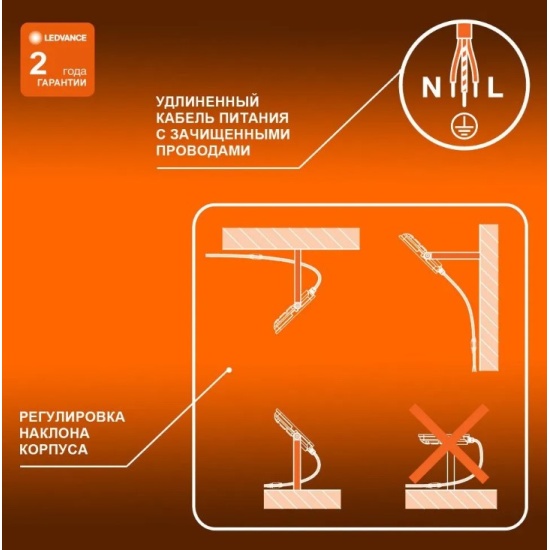 LEDVANCE
2 года
ГАРАНТИИ

УДЛИНЕННЫЙ КАБЕЛЬ ПИТАНИЯ С ЗАЧИЩЕННЫМИ ПРОВОДАМИ

N L

РЕГУЛИРОВКА НАКЛОНА КОРПУСА